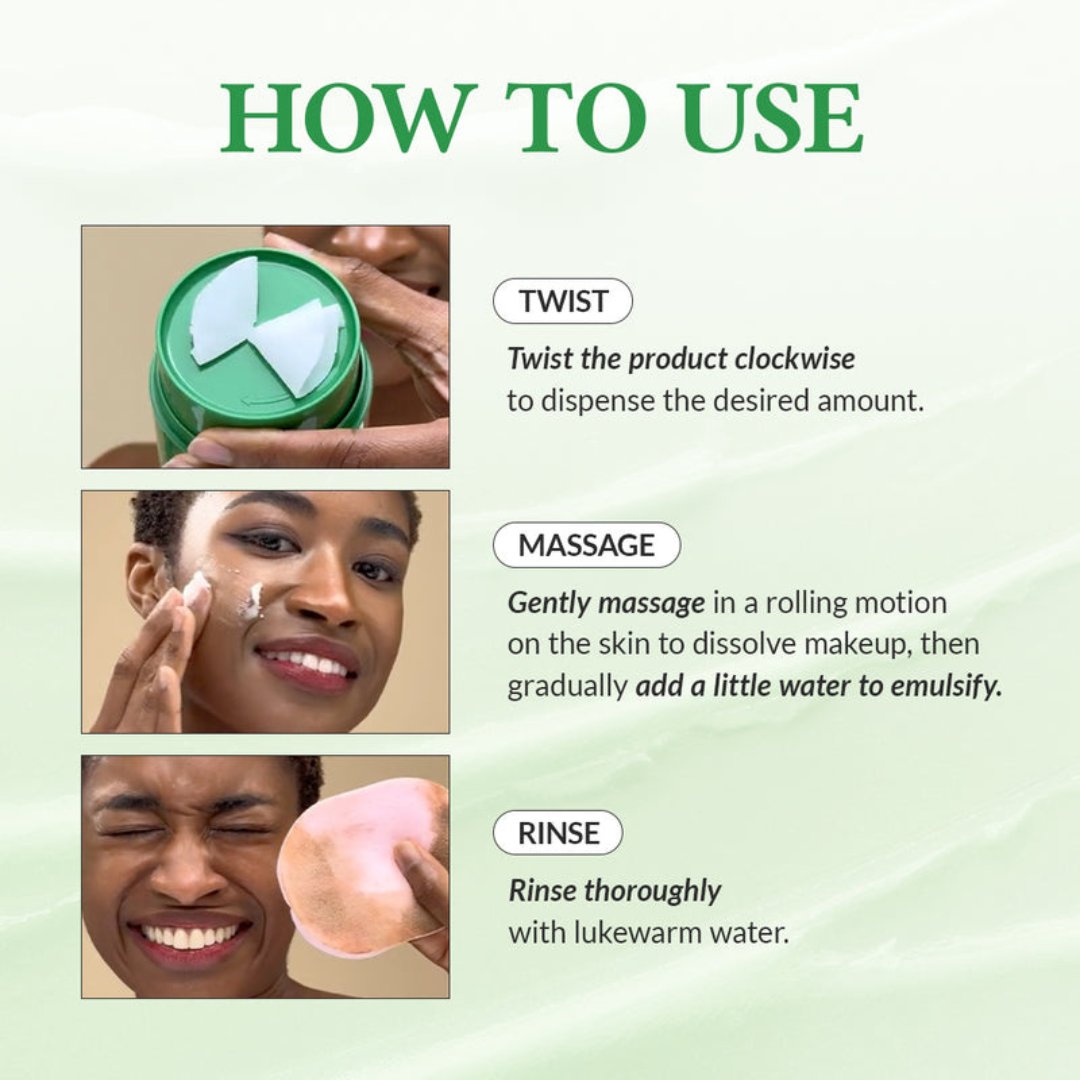 HOW TO USE

TWIST

Twist the product clockwise to dispense the desired amount.

MASSAGE

Gently massage in a rolling motion on the skin to dissolve makeup, then gradually add a little water to emulsify.

RINSE

Rinse thoroughly with lukewarm water.